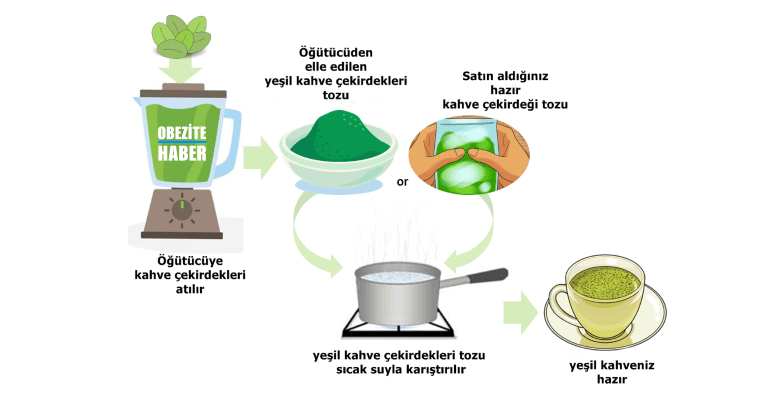 OBEZİTE HABER

Öğütücüye kahve çekirdekleri atılır

Öğütücüden elle edilen yeşil kahve çekirdekleri tozu

or

Satın aldığınız hazır kahve çekirdeği tozu

yeşil kahve çekirdekleri tozu sıcak suyla karıştırılır

yeşil kahveniz hazır